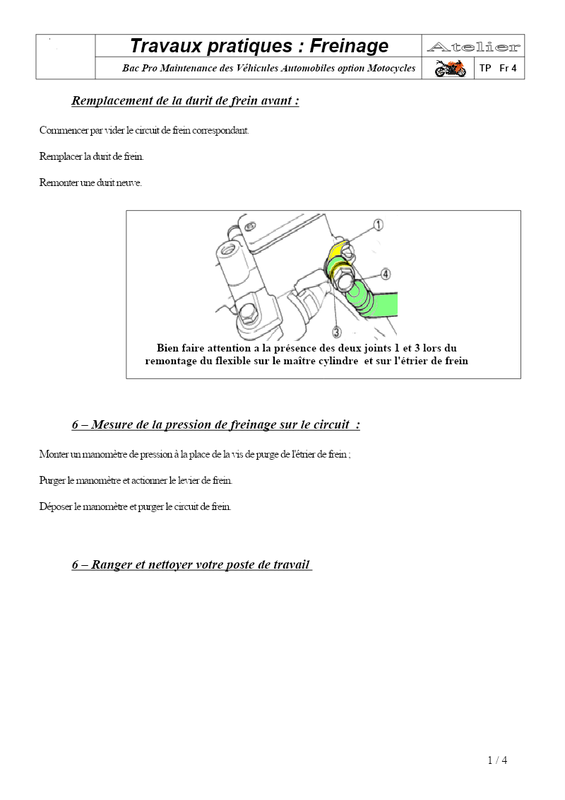 Travaux pratiques : Freinage

Atelier

Bac Pro Maintenance des Véhicules Automobiles option Motocycles

TP Fr 4

Remplacement de la durit de frein avant :

Commencer par vider le circuit de frein correspondant.

Remplacer la durit de frein.

Remonter une durit neuve.

1

4

3

Bien faire attention a la présence des deux joints 1 et 3 lors du remontage du flexible sur le maître cylindre et sur l'étrier de frein

6 – Mesure de la pression de freinage sur le circuit :

Monter un manomètre de pression à la place de la vis de purge de l'étrier de frein ;

Purger le manomètre et actionner le levier de frein.

Déposer le manomètre et purger le circuit de frein.

6 – Ranger et nettoyer votre poste de travail

1 / 4