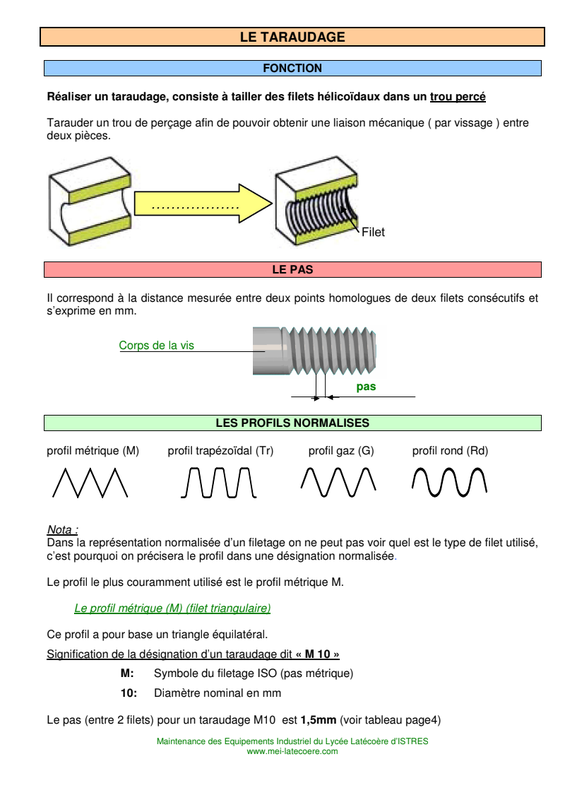 LE TARAUDAGE

FONCTION

Réaliser un taraudage, consiste à tailler des filets hélicoïdaux dans un trou percé

Tarauder un trou de perçage afin de pouvoir obtenir une liaison mécanique ( par vissage ) entre deux pièces.

..................

Filet

LE PAS

Il correspond à la distance mesurée entre deux points homologues de deux filets consécutifs et s'exprime en mm.

Corps de la vis

pas

LES PROFILS NORMALISES

profil métrique (M)

profil trapézoïdal (Tr)

profil gaz (G)

profil rond (Rd)

Nota :
Dans la représentation normalisée d'un filetage on ne peut pas voir quel est le type de filet utilisé, c'est pourquoi on précisera le profil dans une désignation normalisée.

Le profil le plus couramment utilisé est le profil métrique M.

Le profil métrique (M) (filet triangulaire)

Ce profil a pour base un triangle équilatéral.

Signification de la désignation d'un taraudage dit « M 10 »

M: Symbole du filetage ISO (pas métrique)

10: Diamètre nominal en mm

Le pas (entre 2 filets) pour un taraudage M10 est 1,5mm (voir tableau page4)

Maintenance des Equipements Industriel du Lycée Latécoère d'ISTRES
www.mei-latecoere.com