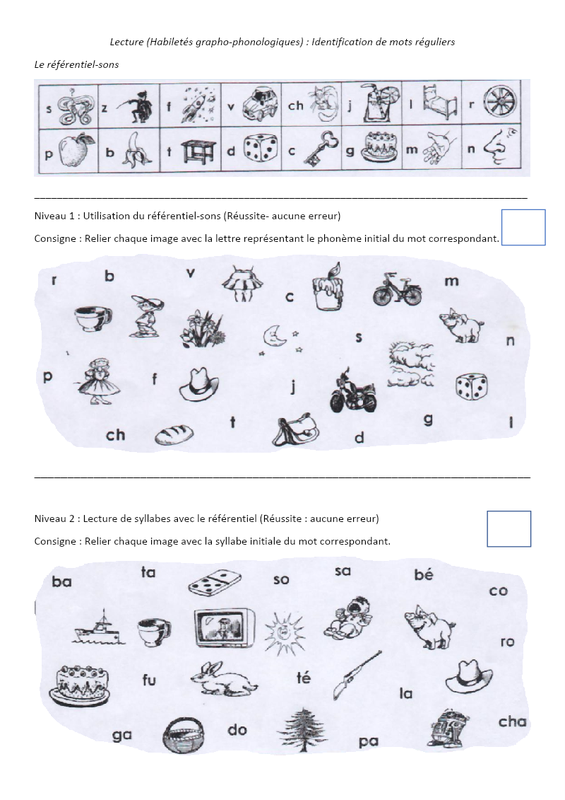 Lecture (Habiletés grapho-phonologiques) : Identification de mots réguliers

Le référentiel-sons

| s | z | f | v | ch | j | l | r |
|---|---|---|---|---|---|---|---|
| p | b | t | d | c | g | m | n |

Niveau 1 : Utilisation du référentiel-sons (Réussite- aucune erreur)

Consigne : Relier chaque image avec la lettre représentant le phonème initial du mot correspondant.

r b v c m s n p f j ch t d g l

Niveau 2 : Lecture de syllabes avec le référentiel (Réussite : aucune erreur)

Consigne : Relier chaque image avec la syllabe initiale du mot correspondant.

ba ta so sa bé co ro fu té la ga do pa cha