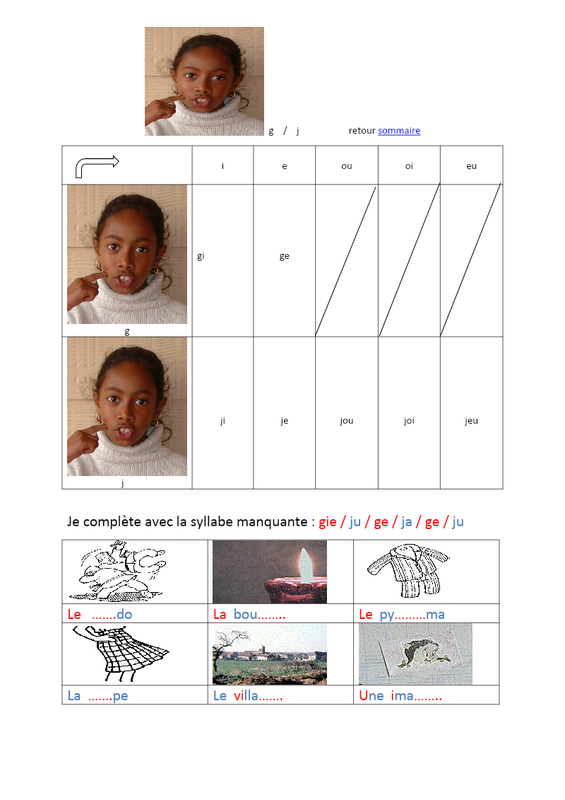 g / j retour sommaire

| | i | e | ou | oi | eu |
|---|---|---|---|---|---|
| g | gi | ge | | | |
| j | ji | je | jou | joi | jeu |

Je complète avec la syllabe manquante : gie / ju / ge / ja / ge / ju

| | | |
|---|---|---|
| Le .......do | La bou........ | Le py.........ma |
| La .......pe | Le villa....... | Une ima........ |