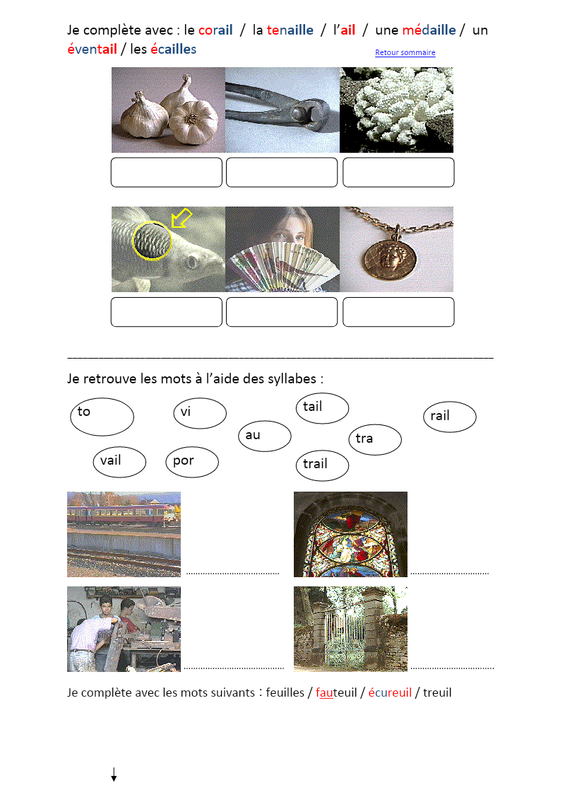 Je complète avec : le corail / la tenaille / l'ail / une médaille / un éventail / les écailles

Retour sommaire

Je retrouve les mots à l'aide des syllabes :

to vi tail rail au tra vail por trail

Je complète avec les mots suivants : feuilles / fauteuil / écureuil / treuil