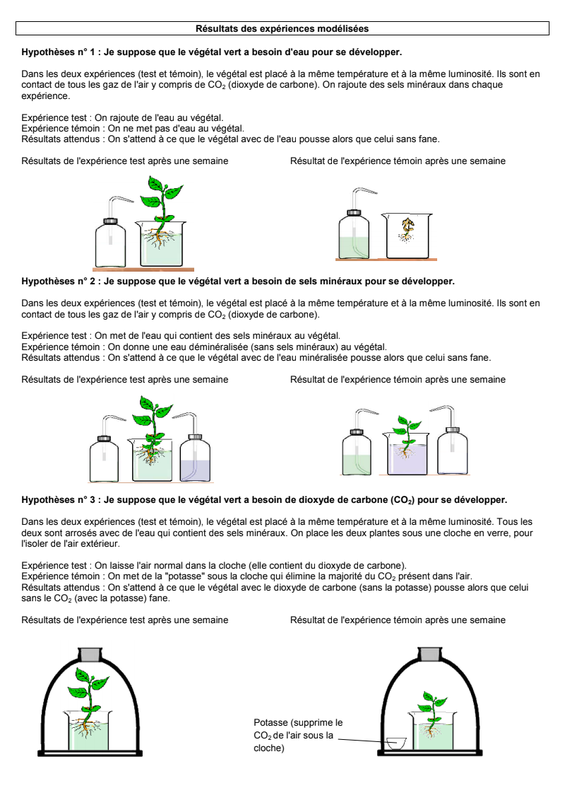 Résultats des expériences modélisées

Hypothèses n° 1 : Je suppose que le végétal vert a besoin d'eau pour se développer.

Dans les deux expériences (test et témoin), le végétal est placé à la même température et à la même luminosité. Ils sont en contact de tous les gaz de l'air y compris de $CO_2$ (dioxyde de carbone). On rajoute des sels minéraux dans chaque expérience.

Expérience test : On rajoute de l'eau au végétal.
Expérience témoin : On ne met pas d'eau au végétal.
Résultats attendus : On s'attend à ce que le végétal avec de l'eau pousse alors que celui sans fane.

Résultats de l'expérience test après une semaine

Résultat de l'expérience témoin après une semaine

Hypothèses n° 2 : Je suppose que le végétal vert a besoin de sels minéraux pour se développer.

Dans les deux expériences (test et témoin), le végétal est placé à la même température et à la même luminosité. Ils sont en contact de tous les gaz de l'air y compris de $CO_2$ (dioxyde de carbone).

Expérience test : On met de l'eau qui contient des sels minéraux au végétal.
Expérience témoin : On donne une eau déminéralisée (sans sels minéraux) au végétal.
Résultats attendus : On s'attend à ce que le végétal avec de l'eau minéralisée pousse alors que celui sans fane.

Résultats de l'expérience test après une semaine

Résultat de l'expérience témoin après une semaine

Hypothèses n° 3 : Je suppose que le végétal vert a besoin de dioxyde de carbone ($CO_2$) pour se développer.

Dans les deux expériences (test et témoin), le végétal est placé à la même température et à la même luminosité. Tous les deux sont arrosés avec de l'eau qui contient des sels minéraux. On place les deux plantes sous une cloche en verre, pour l'isoler de l'air extérieur.

Expérience test : On laisse l'air normal dans la cloche (elle contient du dioxyde de carbone).
Expérience témoin : On met de la "potasse" sous la cloche qui élimine la majorité du $CO_2$ présent dans l'air.
Résultats attendus : On s'attend à ce que le végétal avec le dioxyde de carbone (sans la potasse) pousse alors que celui sans le $CO_2$ (avec la potasse) fane.

Résultats de l'expérience test après une semaine

Résultat de l'expérience témoin après une semaine

Potasse (supprime le $CO_2$ de l'air sous la cloche)