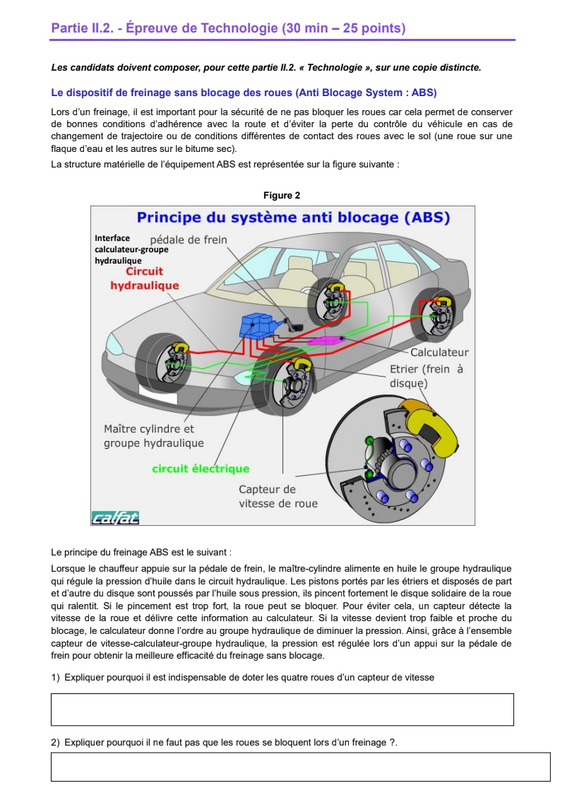 Partie II.2. - Épreuve de Technologie (30 min – 25 points)

Les candidats doivent composer, pour cette partie II.2. « Technologie », sur une copie distincte.

Le dispositif de freinage sans blocage des roues (Anti Blocage System : ABS)

Lors d'un freinage, il est important pour la sécurité de ne pas bloquer les roues car cela permet de conserver de bonnes conditions d'adhérence avec la route et d'éviter la perte du contrôle du véhicule en cas de changement de trajectoire ou de conditions différentes de contact des roues avec le sol (une roue sur une flaque d'eau et les autres sur le bitume sec).

La structure matérielle de l'équipement ABS est représentée sur la figure suivante :

Figure 2

Principe du système anti blocage (ABS)

Interface calculateur-groupe hydraulique

pédale de frein

Circuit hydraulique

Calculateur

Etrier (frein à disque)

Maître cylindre et groupe hydraulique

circuit électrique

Capteur de vitesse de roue

calfat

Le principe du freinage ABS est le suivant :

Lorsque le chauffeur appuie sur la pédale de frein, le maître-cylindre alimente en huile le groupe hydraulique qui régule la pression d'huile dans le circuit hydraulique. Les pistons portés par les étriers et disposés de part et d'autre du disque sont poussés par l'huile sous pression, ils pincent fortement le disque solidaire de la roue qui ralentit. Si le pincement est trop fort, la roue peut se bloquer. Pour éviter cela, un capteur détecte la vitesse de la roue et délivre cette information au calculateur. Si la vitesse devient trop faible et proche du blocage, le calculateur donne l'ordre au groupe hydraulique de diminuer la pression. Ainsi, grâce à l'ensemble capteur de vitesse-calculateur-groupe hydraulique, la pression est régulée lors d'un appui sur la pédale de frein pour obtenir la meilleure efficacité du freinage sans blocage.

1) Expliquer pourquoi il est indispensable de doter les quatre roues d'un capteur de vitesse

2) Expliquer pourquoi il ne faut pas que les roues se bloquent lors d'un freinage ?.