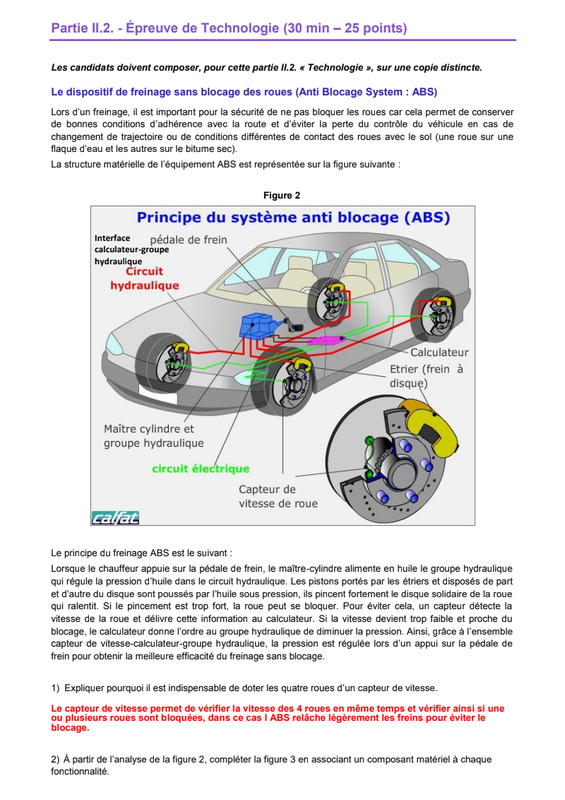 Partie II.2. - Épreuve de Technologie (30 min – 25 points)

Les candidats doivent composer, pour cette partie II.2. « Technologie », sur une copie distincte.

Le dispositif de freinage sans blocage des roues (Anti Blocage System : ABS)

Lors d'un freinage, il est important pour la sécurité de ne pas bloquer les roues car cela permet de conserver de bonnes conditions d'adhérence avec la route et d'éviter la perte du contrôle du véhicule en cas de changement de trajectoire ou de conditions différentes de contact des roues avec le sol (une roue sur une flaque d'eau et les autres sur le bitume sec).
La structure matérielle de l'équipement ABS est représentée sur la figure suivante :

Figure 2

Principe du système anti blocage (ABS)

Interface calculateur-groupe hydraulique
pédale de frein
Circuit hydraulique
Calculateur
Etrier (frein à disque)
Maître cylindre et groupe hydraulique
circuit électrique
Capteur de vitesse de roue
calfat

Le principe du freinage ABS est le suivant :
Lorsque le chauffeur appuie sur la pédale de frein, le maître-cylindre alimente en huile le groupe hydraulique qui régule la pression d'huile dans le circuit hydraulique. Les pistons portés par les étriers et disposés de part et d'autre du disque sont poussés par l'huile sous pression, ils pincent fortement le disque solidaire de la roue qui ralentit. Si le pincement est trop fort, la roue peut se bloquer. Pour éviter cela, un capteur détecte la vitesse de la roue et délivre cette information au calculateur. Si la vitesse devient trop faible et proche du blocage, le calculateur donne l'ordre au groupe hydraulique de diminuer la pression. Ainsi, grâce à l'ensemble capteur de vitesse-calculateur-groupe hydraulique, la pression est régulée lors d'un appui sur la pédale de frein pour obtenir la meilleure efficacité du freinage sans blocage.

1) Expliquer pourquoi il est indispensable de doter les quatre roues d'un capteur de vitesse.

Le capteur de vitesse permet de vérifier la vitesse des 4 roues en même temps et vérifier ainsi si une ou plusieurs roues sont bloquées, dans ce cas l ABS relâche légèrement les freins pour éviter le blocage.

2) À partir de l'analyse de la figure 2, compléter la figure 3 en associant un composant matériel à chaque fonctionnalité.