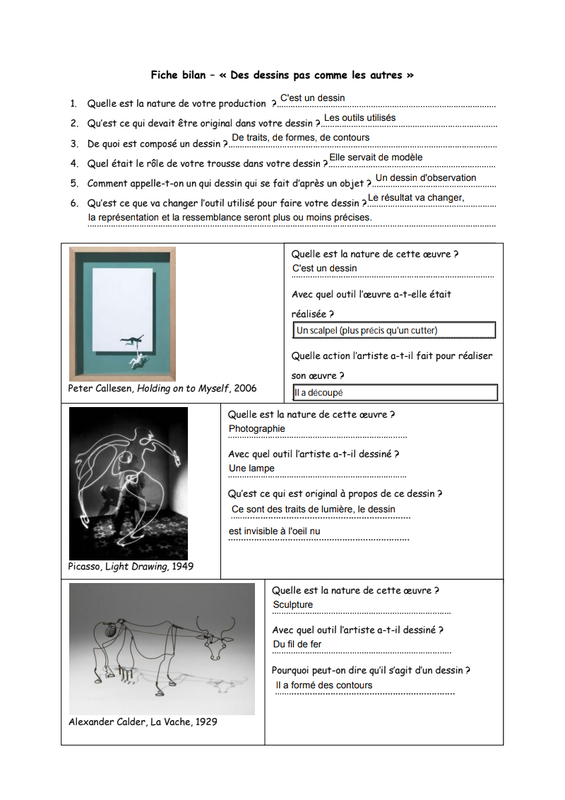 Fiche bilan – « Des dessins pas comme les autres »

1. Quelle est la nature de votre production ? C'est un dessin
2. Qu'est ce qui devait être original dans votre dessin ? Les outils utilisés
3. De quoi est composé un dessin ? De traits, de formes, de contours
4. Quel était le rôle de votre trousse dans votre dessin ? Elle servait de modèle
5. Comment appelle-t-on un qui dessin qui se fait d'après un objet ? Un dessin d'observation
6. Qu'est ce que va changer l'outil utilisé pour faire votre dessin ? Le résultat va changer, la représentation et la ressemblance seront plus ou moins précises.

Peter Callesen, Holding on to Myself, 2006

Quelle est la nature de cette œuvre ?
C'est un dessin
Avec quel outil l'œuvre a-t-elle était réalisée ?
Un scalpel (plus précis qu'un cutter)
Quelle action l'artiste a-t-il fait pour réaliser son œuvre ?
Il a découpé

Picasso, Light Drawing, 1949

Quelle est la nature de cette œuvre ?
Photographie
Avec quel outil l'artiste a-t-il dessiné ?
Une lampe
Qu'est ce qui est original à propos de ce dessin ?
Ce sont des traits de lumière, le dessin est invisible à l'oeil nu

Alexander Calder, La Vache, 1929

Quelle est la nature de cette œuvre ?
Sculpture
Avec quel outil l'artiste a-t-il dessiné ?
Du fil de fer
Pourquoi peut-on dire qu'il s'agit d'un dessin ?
Il a formé des contours