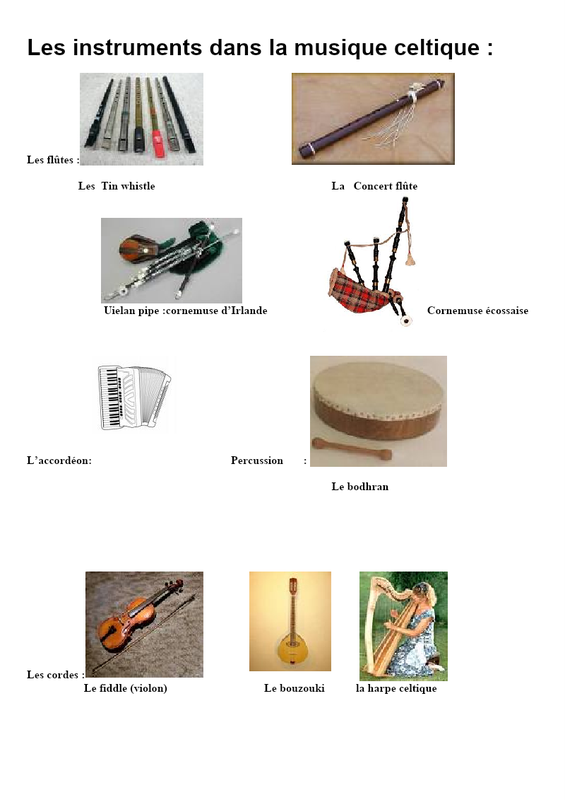 Les instruments dans la musique celtique :

Les flûtes :

Les Tin whistle

La Concert flûte

Uielan pipe :cornemuse d'Irlande

Cornemuse écossaise

L'accordéon:

Percussion :

Le bodhran

Les cordes :

Le fiddle (violon)

Le bouzouki

la harpe celtique