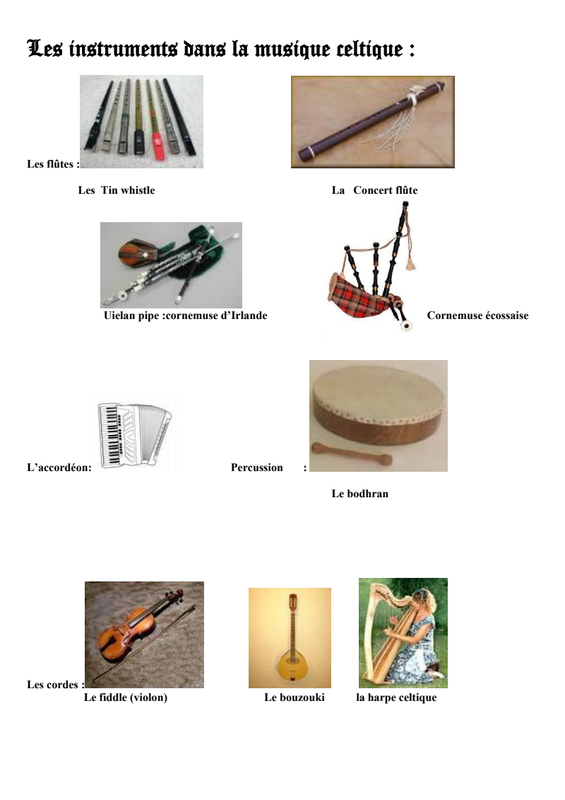 Les instruments dans la musique celtique :

Les flûtes :

Les Tin whistle

La Concert flûte

Uielan pipe :cornemuse d'Irlande

Cornemuse écossaise

L'accordéon:

Percussion :

Le bodhran

Les cordes :

Le fiddle (violon)

Le bouzouki

la harpe celtique