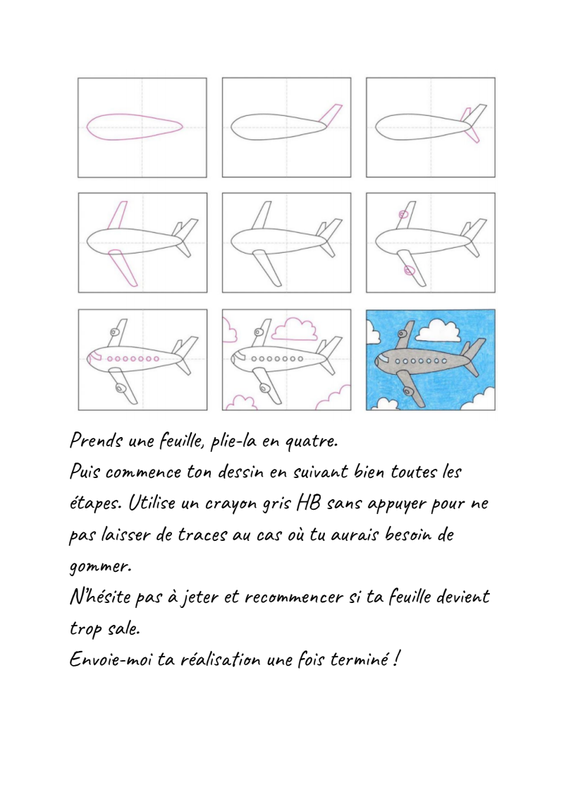 Prends une feuille, plie-la en quatre.
Puis commence ton dessin en suivant bien toutes les étapes. Utilise un crayon gris HB sans appuyer pour ne pas laisser de traces au cas où tu aurais besoin de gommer.
N'hésite pas à jeter et recommencer si ta feuille devient trop sale.
Envoie-moi ta réalisation une fois terminé !