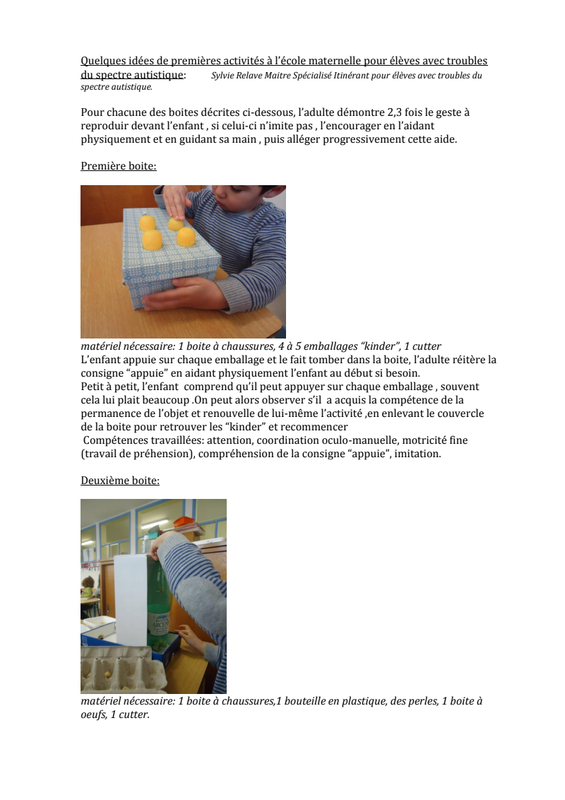 Quelques idées de premières activités à l'école maternelle pour élèves avec troubles du spectre autistique: Sylvie Relave Maitre Spécialisé Itinérant pour élèves avec troubles du spectre autistique.

Pour chacune des boites décrites ci-dessous, l'adulte démontre 2,3 fois le geste à reproduir devant l'enfant , si celui-ci n'imite pas , l'encourager en l'aidant physiquement et en guidant sa main , puis alléger progressivement cette aide.

Première boite:

matériel nécessaire: 1 boite à chaussures, 4 à 5 emballages "kinder", 1 cutter
L'enfant appuie sur chaque emballage et le fait tomber dans la boite, l'adulte réitère la consigne "appuie" en aidant physiquement l'enfant au début si besoin.
Petit à petit, l'enfant comprend qu'il peut appuyer sur chaque emballage , souvent cela lui plait beaucoup .On peut alors observer s'il a acquis la compétence de la permanence de l'objet et renouvelle de lui-même l'activité ,en enlevant le couvercle de la boite pour retrouver les "kinder" et recommencer
Compétences travaillées: attention, coordination oculo-manuelle, motricité fine (travail de préhension), compréhension de la consigne "appuie", imitation.

Deuxième boite:

matériel nécessaire: 1 boite à chaussures,1 bouteille en plastique, des perles, 1 boite à oeufs, 1 cutter.