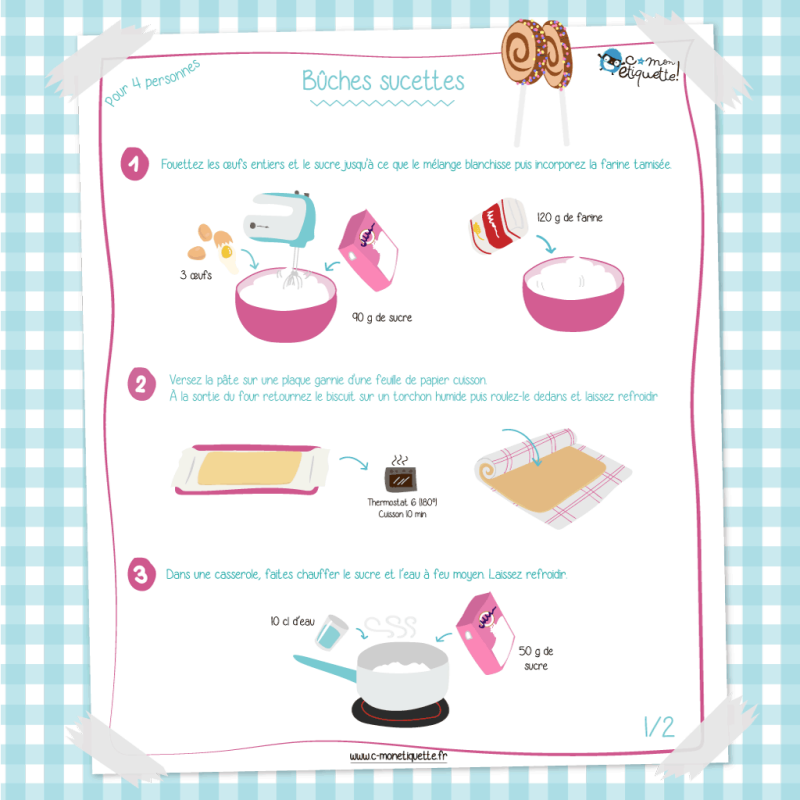 Pour 4 personnes

Bûches sucettes

C mon étiquette!

1 Fouettez les œufs entiers et le sucre jusqu'à ce que le mélange blanchisse puis incorporez la farine tamisée.

3 œufs

90 g de sucre

120 g de farine

2 Versez la pâte sur une plaque garnie d'une feuille de papier cuisson. À la sortie du four retournez le biscuit sur un torchon humide puis roulez-le dedans et laissez refroidir

Thermostat 6 (180°) Cuisson 10 min

3 Dans une casserole, faites chauffer le sucre et l'eau à feu moyen. Laissez refroidir.

10 cl d'eau

50 g de sucre

1/2

www.c-monetiquette.fr