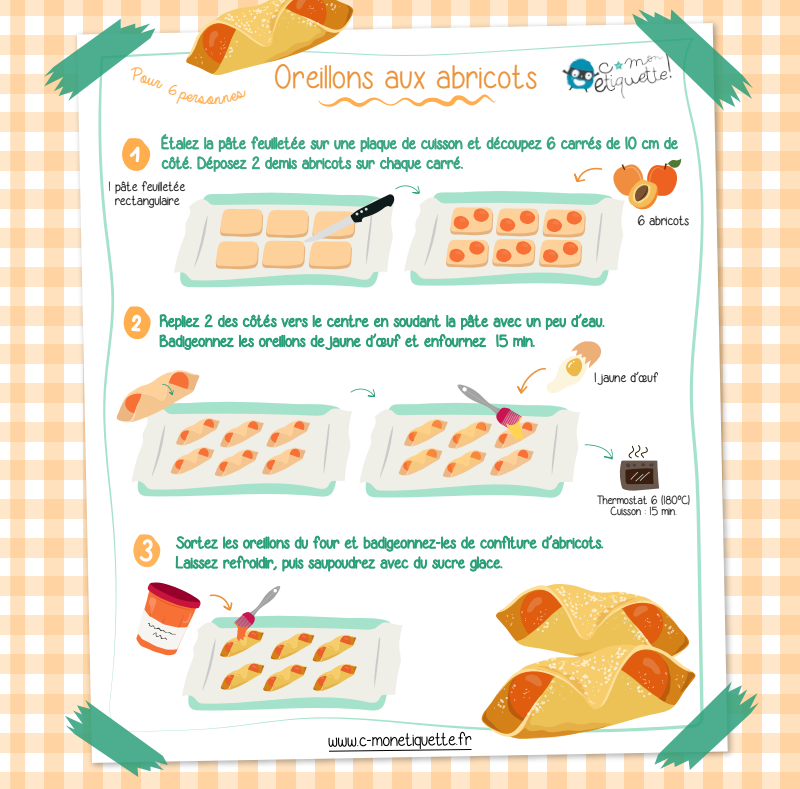 Pour 6 personnes

Oreillons aux abricots

c mon étiquette!

1 Étalez la pâte feuilletée sur une plaque de cuisson et découpez 6 carrés de 10 cm de côté. Déposez 2 demis abricots sur chaque carré.

1 pâte feuilletée rectangulaire

6 abricots

2 Repliez 2 des côtés vers le centre en soudant la pâte avec un peu d'eau. Badigeonnez les oreillons de jaune d'œuf et enfournez 15 min.

1 jaune d'œuf

Thermostat 6 (180°C)
Cuisson : 15 min.

3 Sortez les oreillons du four et badigeonnez-les de confiture d'abricots. Laissez refroidir, puis saupoudrez avec du sucre glace.

www.c-monetiquette.fr