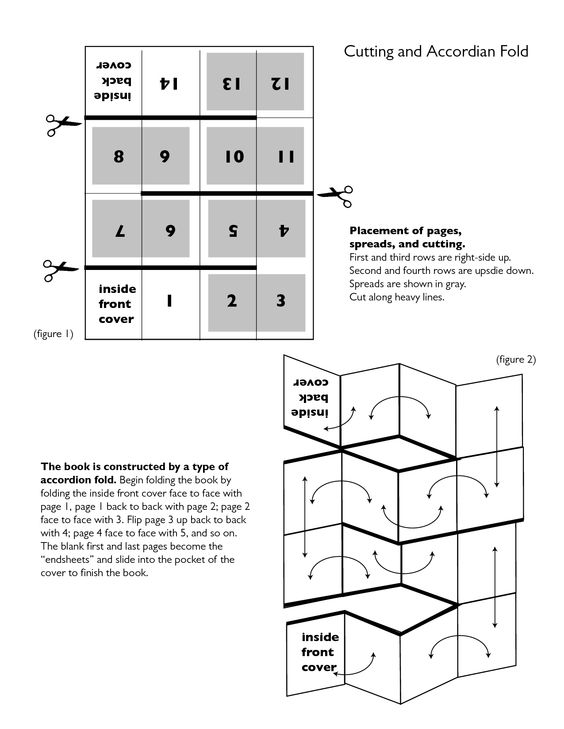 Cutting and Accordian Fold

| inside back cover | 14 | 13 | 12 |
|---|---|---|---|
| 8 | 9 | 10 | 11 |
| 7 | 6 | 5 | 4 |
| inside front cover | 1 | 2 | 3 |

(figure 1)

**Placement of pages, spreads, and cutting.**
First and third rows are right-side up.
Second and fourth rows are upsdie down.
Spreads are shown in gray.
Cut along heavy lines.

(figure 2)

inside back cover

inside front cover

**The book is constructed by a type of accordion fold.** Begin folding the book by folding the inside front cover face to face with page 1, page 1 back to back with page 2; page 2 face to face with 3. Flip page 3 up back to back with 4; page 4 face to face with 5, and so on. The blank first and last pages become the "endsheets" and slide into the pocket of the cover to finish the book.