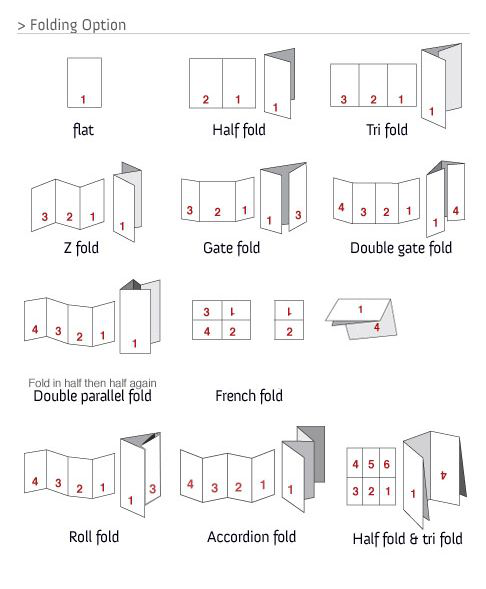 > Folding Option

1

flat

2 1

1

Half fold

3 2 1

1

Tri fold

3 2 1

1

Z fold

3 2 1

1 3

Gate fold

4 3 2 1

1 4

Double gate fold

4 3 2 1

1

Fold in half then half again
Double parallel fold

3 1
4 2

1
2

1
4

French fold

4 3 2 1

1 3

Roll fold

4 3 2 1

1

Accordion fold

4 5 6
3 2 1

1 4

Half fold & tri fold