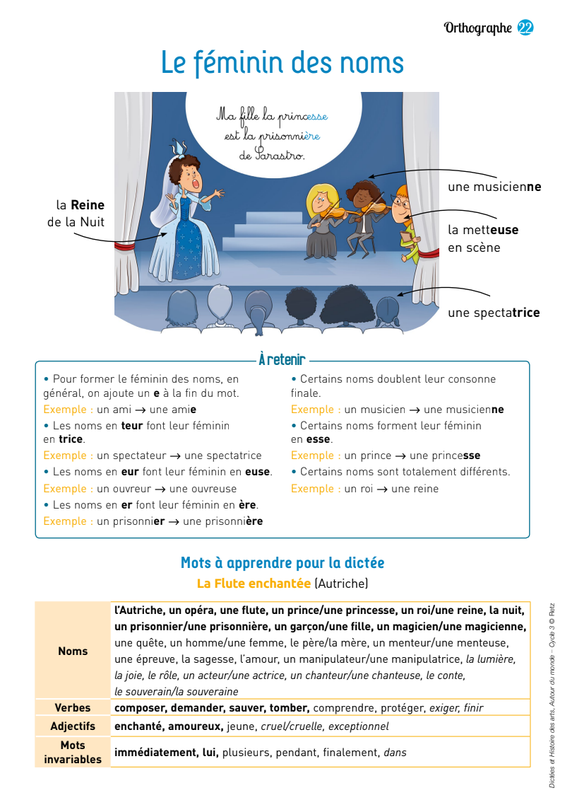 Orthographe 22

Le féminin des noms

Ma fille la princesse est la prisonnière de Sarastro.

la Reine de la Nuit

une musicienne

la metteuse en scène

une spectatrice

À retenir

• Pour former le féminin des noms, en général, on ajoute un e à la fin du mot.
Exemple : un ami → une amie
• Les noms en teur font leur féminin en trice.
Exemple : un spectateur → une spectatrice
• Les noms en eur font leur féminin en euse.
Exemple : un ouvreur → une ouvreuse
• Les noms en er font leur féminin en ère.
Exemple : un prisonnier → une prisonnière

• Certains noms doublent leur consonne finale.
Exemple : un musicien → une musicienne
• Certains noms forment leur féminin en esse.
Exemple : un prince → une princesse
• Certains noms sont totalement différents.
Exemple : un roi → une reine

Mots à apprendre pour la dictée

La Flute enchantée (Autriche)

| | |
|---|---|
| Noms | l'Autriche, un opéra, une flute, un prince/une princesse, un roi/une reine, la nuit, un prisonnier/une prisonnière, un garçon/une fille, un magicien/une magicienne, une quête, un homme/une femme, le père/la mère, un menteur/une menteuse, une épreuve, la sagesse, l'amour, un manipulateur/une manipulatrice, la lumière, la joie, le rôle, un acteur/une actrice, un chanteur/une chanteuse, le conte, le souverain/la souveraine |
| Verbes | composer, demander, sauver, tomber, comprendre, protéger, exiger, finir |
| Adjectifs | enchanté, amoureux, jeune, cruel/cruelle, exceptionnel |
| Mots invariables | immédiatement, lui, plusieurs, pendant, finalement, dans |

Dictées et Histoire des arts, Autour du monde – Cycle 3 © Retz