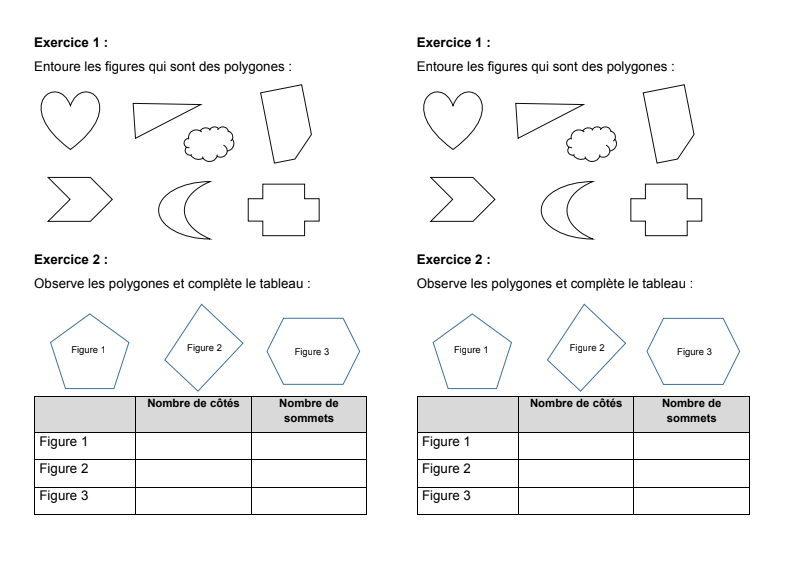 **Exercice 1 :**

Entoure les figures qui sont des polygones :

**Exercice 2 :**

Observe les polygones et complète le tableau :

Figure 1

Figure 2

Figure 3

| | Nombre de côtés | Nombre de sommets |
|---|---|---|
| Figure 1 | | |
| Figure 2 | | |
| Figure 3 | | |

**Exercice 1 :**

Entoure les figures qui sont des polygones :

**Exercice 2 :**

Observe les polygones et complète le tableau :

Figure 1

Figure 2

Figure 3

| | Nombre de côtés | Nombre de sommets |
|---|---|---|
| Figure 1 | | |
| Figure 2 | | |
| Figure 3 | | |