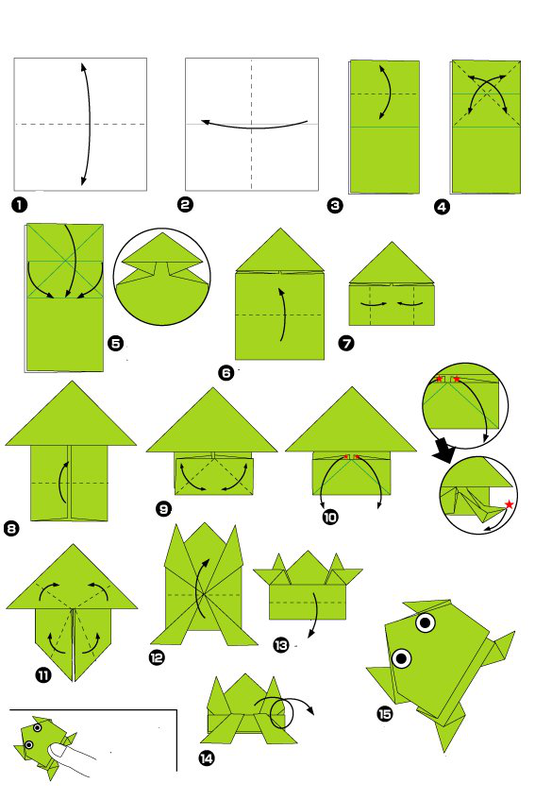 1
2
3
4
5
6
7
8
9
10
11
12
13
14
15