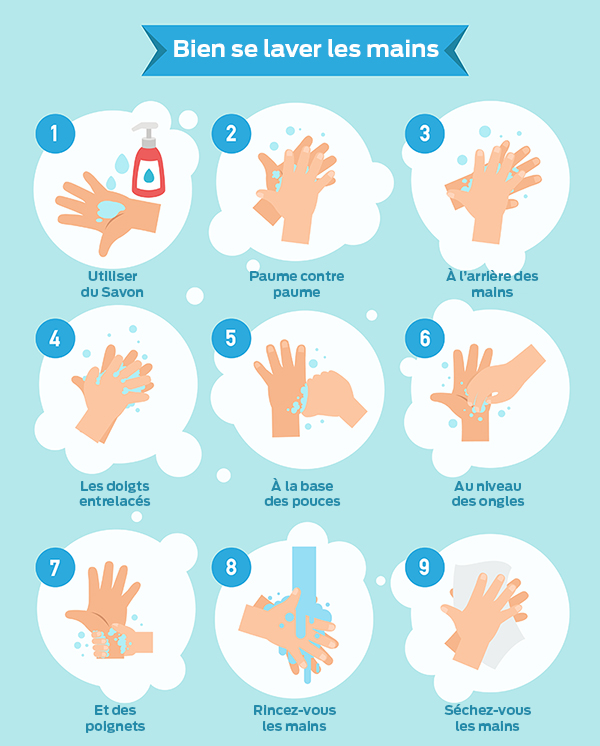 Bien se laver les mains

1
Utiliser du Savon

2
Paume contre paume

3
À l'arrière des mains

4
Les doigts entrelacés

5
À la base des pouces

6
Au niveau des ongles

7
Et des poignets

8
Rincez-vous les mains

9
Séchez-vous les mains