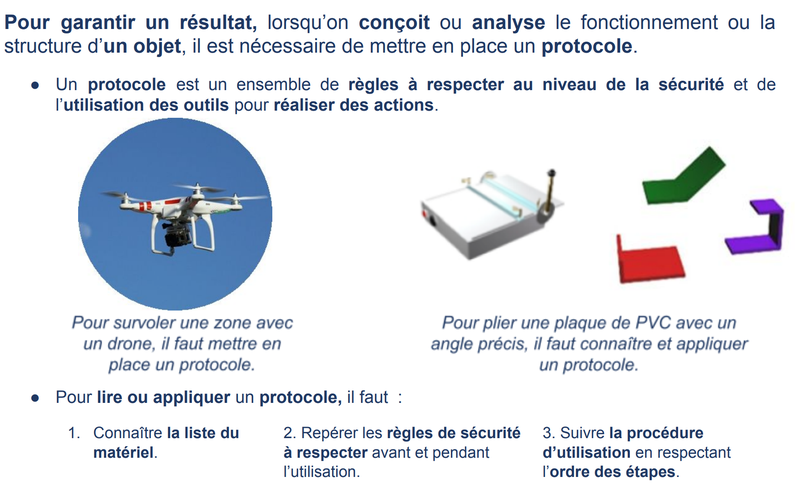 Pour garantir un résultat, lorsqu'on conçoit ou analyse le fonctionnement ou la structure d'un objet, il est nécessaire de mettre en place un protocole.

● Un protocole est un ensemble de règles à respecter au niveau de la sécurité et de l'utilisation des outils pour réaliser des actions.

Pour survoler une zone avec un drone, il faut mettre en place un protocole.

Pour plier une plaque de PVC avec un angle précis, il faut connaître et appliquer un protocole.

● Pour lire ou appliquer un protocole, il faut :

1. Connaître la liste du matériel.

2. Repérer les règles de sécurité à respecter avant et pendant l'utilisation.

3. Suivre la procédure d'utilisation en respectant l'ordre des étapes.