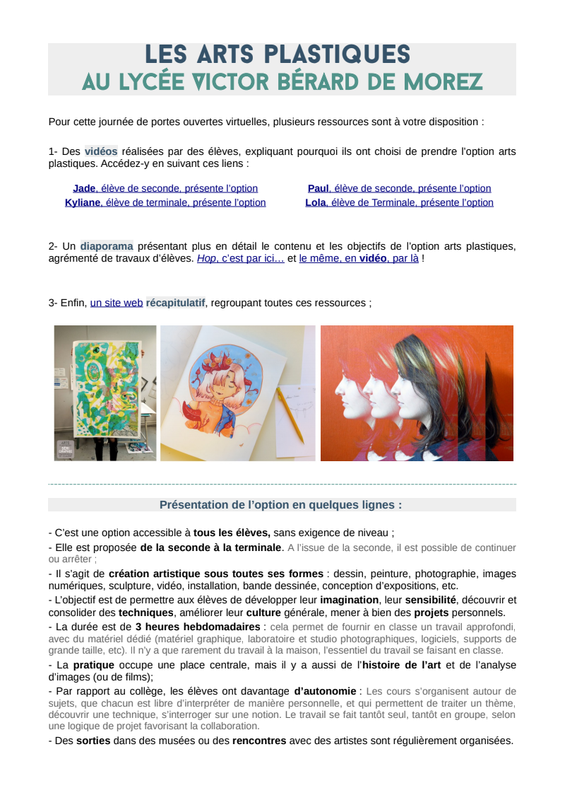 LES ARTS PLASTIQUES
AU LYCÉE VICTOR BÉRARD DE MOREZ

Pour cette journée de portes ouvertes virtuelles, plusieurs ressources sont à votre disposition :

1- Des vidéos réalisées par des élèves, expliquant pourquoi ils ont choisi de prendre l'option arts plastiques. Accédez-y en suivant ces liens :

Jade, élève de seconde, présente l'option
Kyliane, élève de terminale, présente l'option

Paul, élève de seconde, présente l'option
Lola, élève de Terminale, présente l'option

2- Un diaporama présentant plus en détail le contenu et les objectifs de l'option arts plastiques, agrémenté de travaux d'élèves. Hop, c'est par ici… et le même, en vidéo, par là !

3- Enfin, un site web récapitulatif, regroupant toutes ces ressources ;

Présentation de l'option en quelques lignes :

- C'est une option accessible à tous les élèves, sans exigence de niveau ;
- Elle est proposée de la seconde à la terminale. A l'issue de la seconde, il est possible de continuer ou arrêter ;
- Il s'agit de création artistique sous toutes ses formes : dessin, peinture, photographie, images numériques, sculpture, vidéo, installation, bande dessinée, conception d'expositions, etc.
- L'objectif est de permettre aux élèves de développer leur imagination, leur sensibilité, découvrir et consolider des techniques, améliorer leur culture générale, mener à bien des projets personnels.
- La durée est de 3 heures hebdomadaires : cela permet de fournir en classe un travail approfondi, avec du matériel dédié (matériel graphique, laboratoire et studio photographiques, logiciels, supports de grande taille, etc). Il n'y a que rarement du travail à la maison, l'essentiel du travail se faisant en classe.
- La pratique occupe une place centrale, mais il y a aussi de l'histoire de l'art et de l'analyse d'images (ou de films);
- Par rapport au collège, les élèves ont davantage d'autonomie : Les cours s'organisent autour de sujets, que chacun est libre d'interpréter de manière personnelle, et qui permettent de traiter un thème, découvrir une technique, s'interroger sur une notion. Le travail se fait tantôt seul, tantôt en groupe, selon une logique de projet favorisant la collaboration.
- Des sorties dans des musées ou des rencontres avec des artistes sont régulièrement organisées.