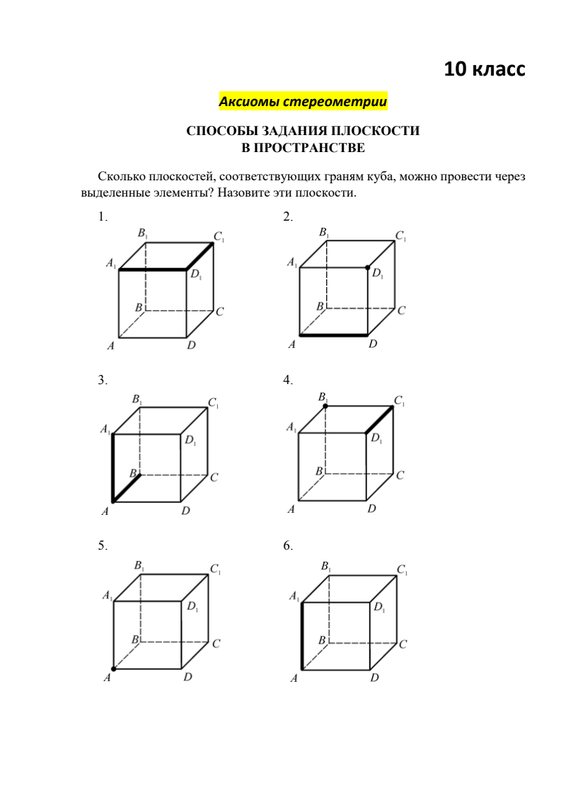 10 класс

Аксиомы стереометрии

СПОСОБЫ ЗАДАНИЯ ПЛОСКОСТИ
В ПРОСТРАНСТВЕ

Сколько плоскостей, соответствующих граням куба, можно провести через выделенные элементы? Назовите эти плоскости.

1.
$B_1$ $C_1$ $A_1$ $D_1$ $B$ $C$ $A$ $D$

2.
$B_1$ $C_1$ $A_1$ $D_1$ $B$ $C$ $A$ $D$

3.
$B_1$ $C_1$ $A_1$ $D_1$ $B$ $C$ $A$ $D$

4.
$B_1$ $C_1$ $A_1$ $D_1$ $B$ $C$ $A$ $D$

5.
$B_1$ $C_1$ $A_1$ $D_1$ $B$ $C$ $A$ $D$

6.
$B_1$ $C_1$ $A_1$ $D_1$ $B$ $C$ $A$ $D$