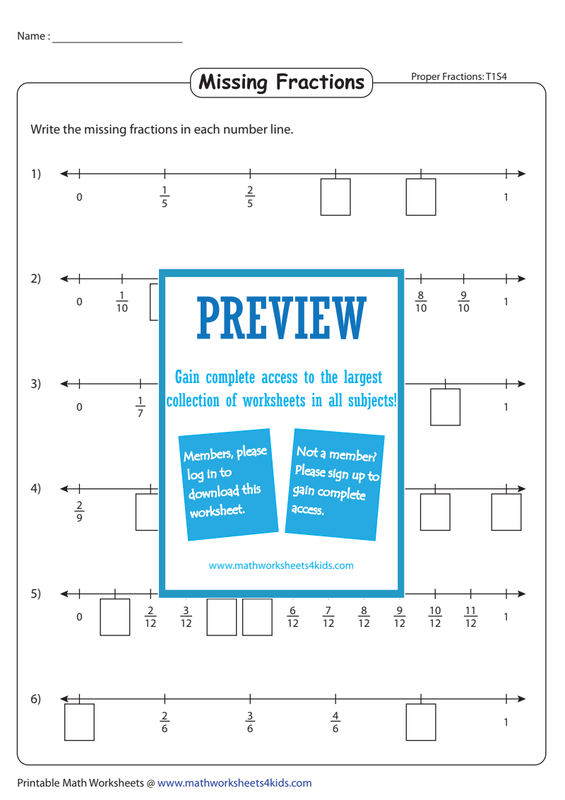 Name : ______________________

Missing Fractions

Proper Fractions: T1S4

Write the missing fractions in each number line.

1) 0 $\frac{1}{5}$ $\frac{2}{5}$ 1

2) 0 $\frac{1}{10}$ $\frac{8}{10}$ $\frac{9}{10}$ 1

3) 0 $\frac{1}{7}$ 1

4) $\frac{2}{9}$

5) 0 $\frac{2}{12}$ $\frac{3}{12}$ $\frac{6}{12}$ $\frac{7}{12}$ $\frac{8}{12}$ $\frac{9}{12}$ $\frac{10}{12}$ $\frac{11}{12}$ 1

6) $\frac{2}{6}$ $\frac{3}{6}$ $\frac{4}{6}$ 1

PREVIEW

Gain complete access to the largest collection of worksheets in all subjects!

Members, please log in to download this worksheet.

Not a member? Please sign up to gain complete access.

www.mathworksheets4kids.com

Printable Math Worksheets @ www.mathworksheets4kids.com