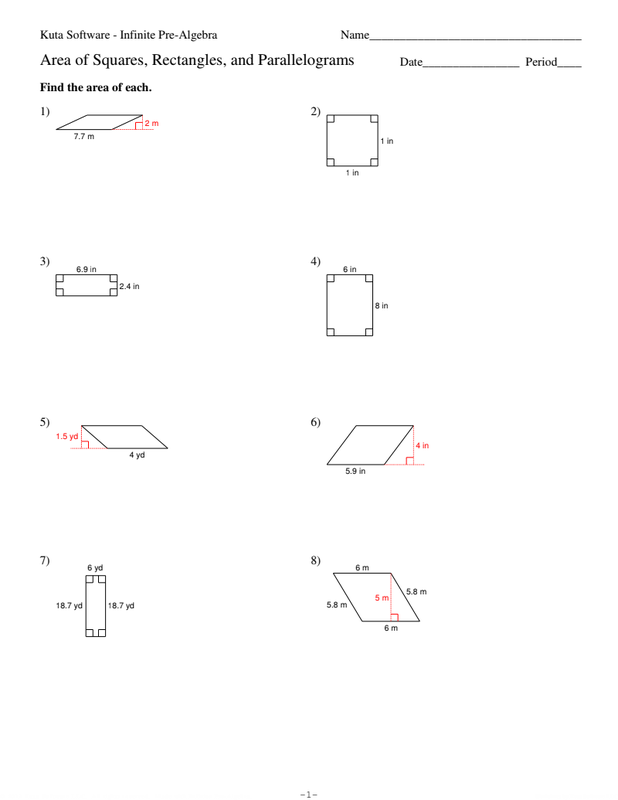 Kuta Software - Infinite Pre-Algebra

Name___________________________________

Area of Squares, Rectangles, and Parallelograms

Date________________ Period____

Find the area of each.

1)

2 m

7.7 m

2)

1 in

1 in

3)

6.9 in

2.4 in

4)

6 in

8 in

5)

1.5 yd

4 yd

6)

4 in

5.9 in

7)

6 yd

18.7 yd

18.7 yd

8)

6 m

5.8 m

5 m

5.8 m

6 m

-1-