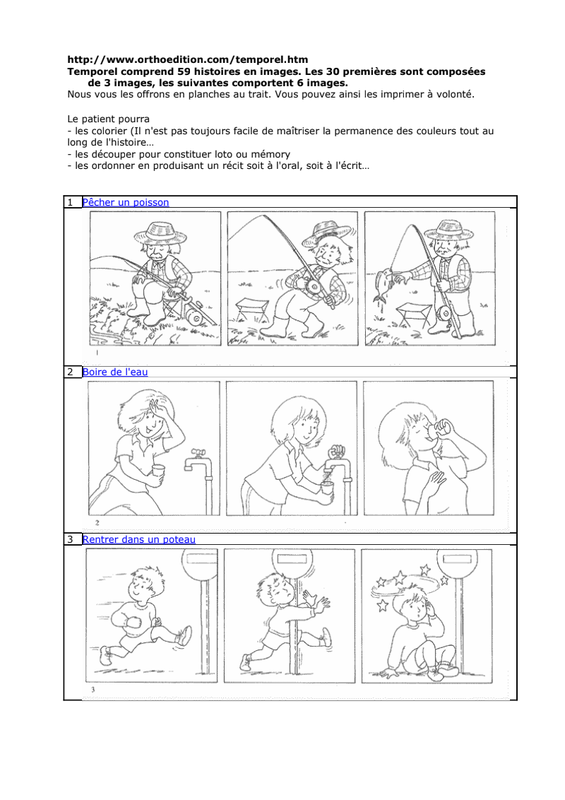 http://www.orthoedition.com/temporel.htm
Temporel comprend 59 histoires en images. Les 30 premières sont composées de 3 images, les suivantes comportent 6 images.
Nous vous les offrons en planches au trait. Vous pouvez ainsi les imprimer à volonté.

Le patient pourra
- les colorier (Il n'est pas toujours facile de maîtriser la permanence des couleurs tout au long de l'histoire…
- les découper pour constituer loto ou mémory
- les ordonner en produisant un récit soit à l'oral, soit à l'écrit…

1 Pêcher un poisson

1

2 Boire de l'eau

2

3 Rentrer dans un poteau

3