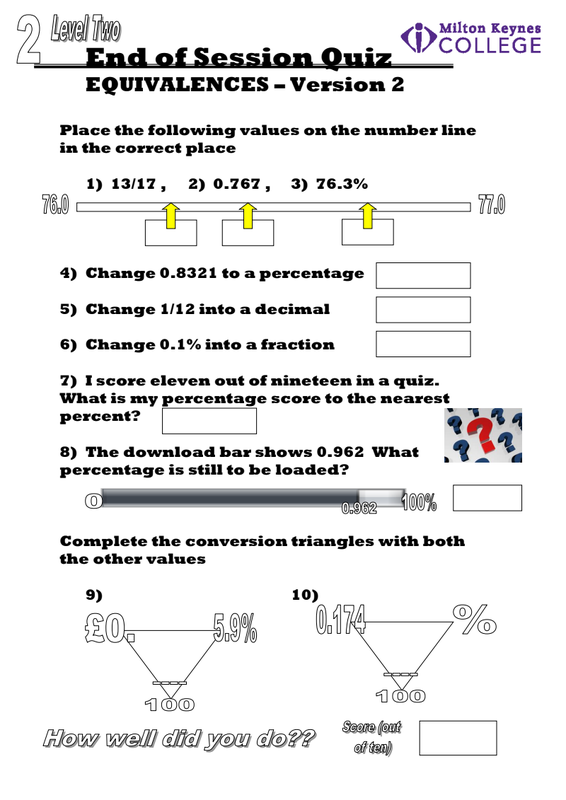 2 Level Two

Milton Keynes COLLEGE

End of Session Quiz

EQUIVALENCES – Version 2

Place the following values on the number line in the correct place

1) 13/17 , 2) 0.767 , 3) 76.3%

76.0

77.0

4) Change 0.8321 to a percentage

5) Change 1/12 into a decimal

6) Change 0.1% into a fraction

7) I score eleven out of nineteen in a quiz. What is my percentage score to the nearest percent?

8) The download bar shows 0.962 What percentage is still to be loaded?

0

0.962

100%

Complete the conversion triangles with both the other values

9)

£0.

5.9%

100

10)

0.174

%

100

How well did you do??

Score (out of ten)