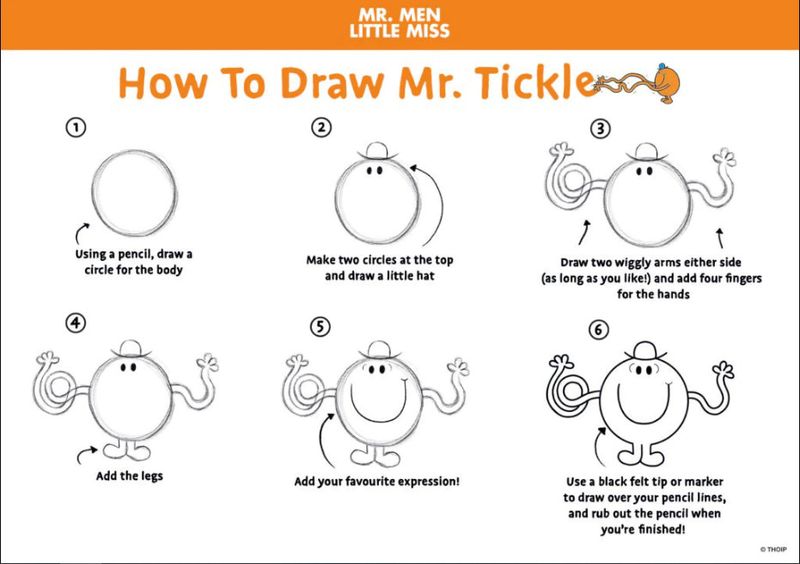 MR. MEN
LITTLE MISS

How To Draw Mr. Tickle

1
Using a pencil, draw a circle for the body

2
Make two circles at the top and draw a little hat

3
Draw two wiggly arms either side (as long as you like!) and add four fingers for the hands

4
Add the legs

5
Add your favourite expression!

6
Use a black felt tip or marker to draw over your pencil lines, and rub out the pencil when you're finished!

© THOIP