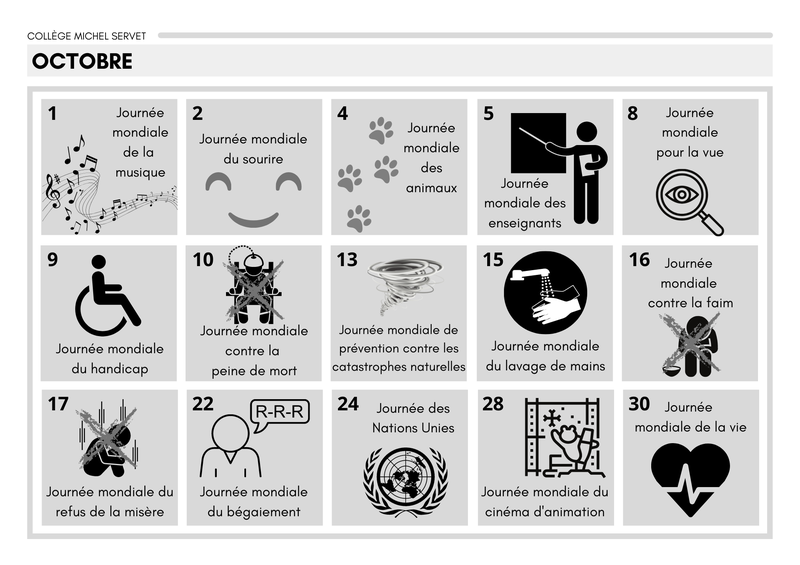 COLLÈGE MICHEL SERVET

OCTOBRE

1 Journée mondiale de la musique

2 Journée mondiale du sourire

4 Journée mondiale des animaux

5 Journée mondiale des enseignants

8 Journée mondiale pour la vue

9 Journée mondiale du handicap

10 Journée mondiale contre la peine de mort

13 Journée mondiale de prévention contre les catastrophes naturelles

15 Journée mondiale du lavage de mains

16 Journée mondiale contre la faim

17 Journée mondiale du refus de la misère

22 R-R-R Journée mondiale du bégaiement

24 Journée des Nations Unies

28 Journée mondiale du cinéma d'animation

30 Journée mondiale de la vie