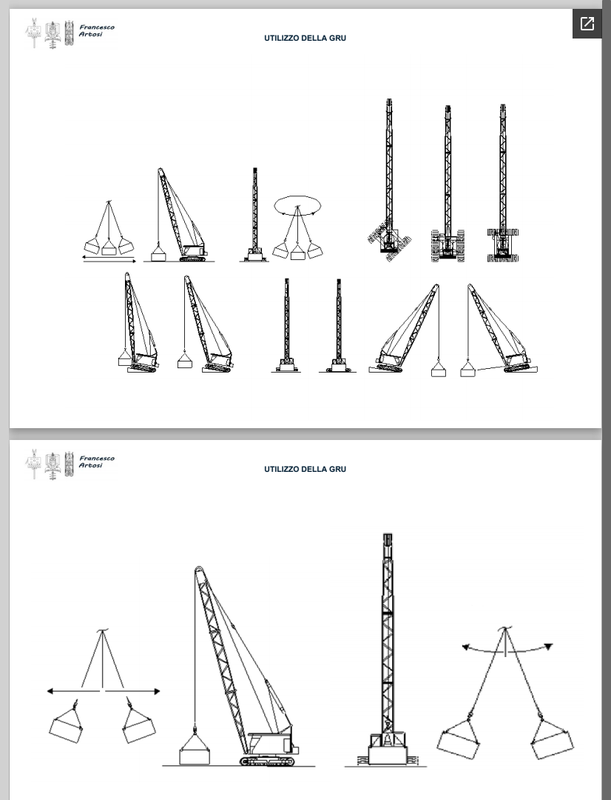 Francesco Artosi

UTILIZZO DELLA GRU

Francesco Artosi

UTILIZZO DELLA GRU