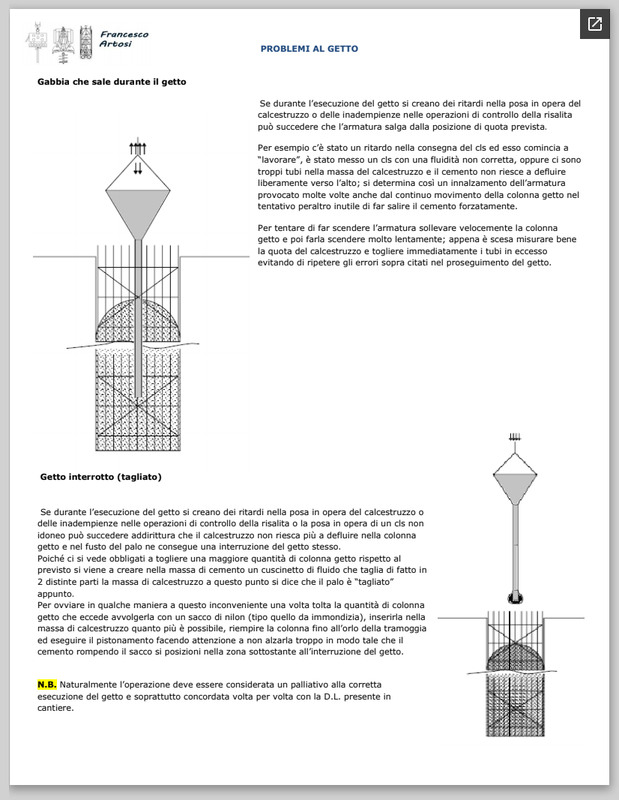 Francesco Artosi

PROBLEMI AL GETTO

Gabbia che sale durante il getto

Se durante l'esecuzione del getto si creano dei ritardi nella posa in opera del calcestruzzo o delle inadempienze nelle operazioni di controllo della risalita può succedere che l'armatura salga dalla posizione di quota prevista.

Per esempio c'è stato un ritardo nella consegna del cls ed esso comincia a "lavorare", è stato messo un cls con una fluidità non corretta, oppure ci sono troppi tubi nella massa del calcestruzzo e il cemento non riesce a defluire liberamente verso l'alto; si determina così un innalzamento dell'armatura provocato molte volte anche dal continuo movimento della colonna getto nel tentativo peraltro inutile di far salire il cemento forzatamente.

Per tentare di far scendere l'armatura sollevare velocemente la colonna getto e poi farla scendere molto lentamente; appena è scesa misurare bene la quota del calcestruzzo e togliere immediatamente i tubi in eccesso evitando di ripetere gli errori sopra citati nel proseguimento del getto.

Getto interrotto (tagliato)

Se durante l'esecuzione del getto si creano dei ritardi nella posa in opera del calcestruzzo o delle inadempienze nelle operazioni di controllo della risalita o la posa in opera di un cls non idoneo può succedere addirittura che il calcestruzzo non riesca più a defluire nella colonna getto e nel fusto del palo ne consegue una interruzione del getto stesso.
Poiché ci si vede obbligati a togliere una maggiore quantità di colonna getto rispetto al previsto si viene a creare nella massa di cemento un cuscinetto di fluido che taglia di fatto in 2 distinte parti la massa di calcestruzzo a questo punto si dice che il palo è "tagliato" appunto.
Per ovviare in qualche maniera a questo inconveniente una volta tolta la quantità di colonna getto che eccede avvolgerla con un sacco di nilon (tipo quello da immondizia), inserirla nella massa di calcestruzzo quanto più è possibile, riempire la colonna fino all'orlo della tramoggia ed eseguire il pistonamento facendo attenzione a non alzarla troppo in modo tale che il cemento rompendo il sacco si posizioni nella zona sottostante all'interruzione del getto.

N.B. Naturalmente l'operazione deve essere considerata un palliativo alla corretta esecuzione del getto e soprattutto concordata volta per volta con la D.L. presente in cantiere.