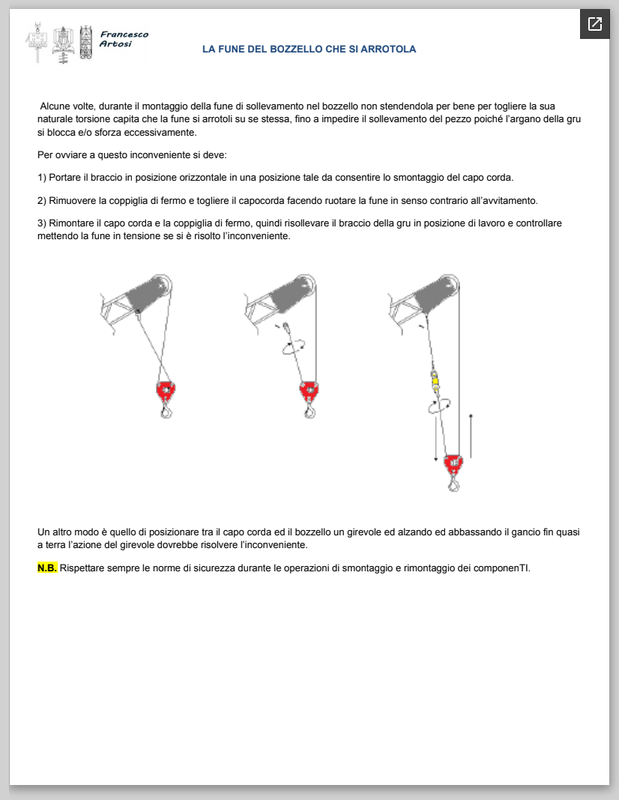 Francesco Artosi

LA FUNE DEL BOZZELLO CHE SI ARROTOLA

Alcune volte, durante il montaggio della fune di sollevamento nel bozzello non stendendola per bene per togliere la sua naturale torsione capita che la fune si arrotoli su se stessa, fino a impedire il sollevamento del pezzo poiché l'argano della gru si blocca e/o sforza eccessivamente.

Per ovviare a questo inconveniente si deve:

1) Portare il braccio in posizione orizzontale in una posizione tale da consentire lo smontaggio del capo corda.

2) Rimuovere la coppiglia di fermo e togliere il capocorda facendo ruotare la fune in senso contrario all'avvitamento.

3) Rimontare il capo corda e la coppiglia di fermo, quindi risollevare il braccio della gru in posizione di lavoro e controllare mettendo la fune in tensione se si è risolto l'inconveniente.

Un altro modo è quello di posizionare tra il capo corda ed il bozzello un girevole ed alzando ed abbassando il gancio fin quasi a terra l'azione del girevole dovrebbe risolvere l'inconveniente.

N.B. Rispettare sempre le norme di sicurezza durante le operazioni di smontaggio e rimontaggio dei componenTI.