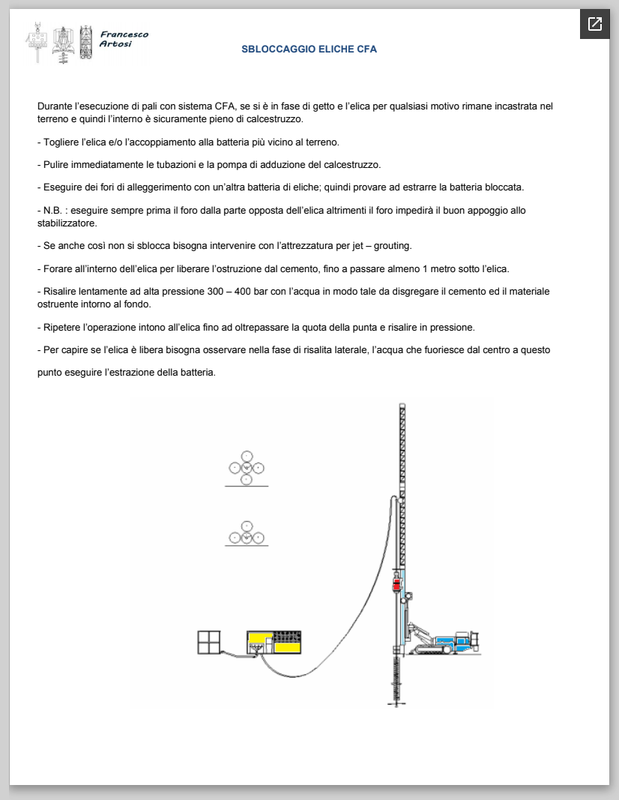 Francesco Artosi

SBLOCCAGGIO ELICHE CFA

Durante l'esecuzione di pali con sistema CFA, se si è in fase di getto e l'elica per qualsiasi motivo rimane incastrata nel terreno e quindi l'interno è sicuramente pieno di calcestruzzo.

- Togliere l'elica e/o l'accoppiamento alla batteria più vicino al terreno.

- Pulire immediatamente le tubazioni e la pompa di adduzione del calcestruzzo.

- Eseguire dei fori di alleggerimento con un'altra batteria di eliche; quindi provare ad estrarre la batteria bloccata.

- N.B. : eseguire sempre prima il foro dalla parte opposta dell'elica altrimenti il foro impedirà il buon appoggio allo stabilizzatore.

- Se anche così non si sblocca bisogna intervenire con l'attrezzatura per jet – grouting.

- Forare all'interno dell'elica per liberare l'ostruzione dal cemento, fino a passare almeno 1 metro sotto l'elica.

- Risalire lentamente ad alta pressione 300 – 400 bar con l'acqua in modo tale da disgregare il cemento ed il materiale ostruente intorno al fondo.

- Ripetere l'operazione intono all'elica fino ad oltrepassare la quota della punta e risalire in pressione.

- Per capire se l'elica è libera bisogna osservare nella fase di risalita laterale, l'acqua che fuoriesce dal centro a questo

punto eseguire l'estrazione della batteria.