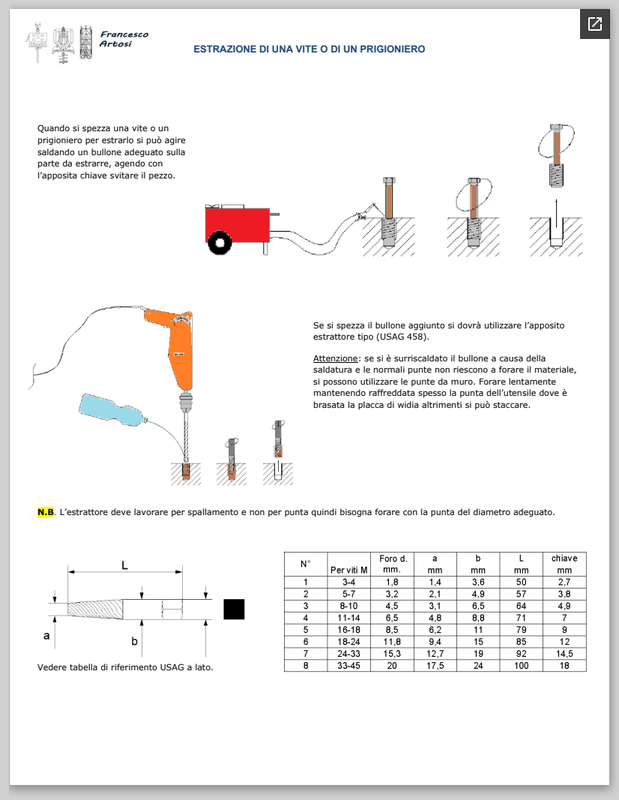 Francesco Artosi

ESTRAZIONE DI UNA VITE O DI UN PRIGIONIERO

Quando si spezza una vite o un prigioniero per estrarlo si può agire saldando un bullone adeguato sulla parte da estrarre, agendo con l'apposita chiave svitare il pezzo.

Se si spezza il bullone aggiunto si dovrà utilizzare l'apposito estrattore tipo (USAG 458).

Attenzione: se si è surriscaldato il bullone a causa della saldatura e le normali punte non riescono a forare il materiale, si possono utilizzare le punte da muro. Forare lentamente mantenendo raffreddata spesso la punta dell'utensile dove è brasata la placca di widia altrimenti si può staccare.

N.B. L'estrattore deve lavorare per spallamento e non per punta quindi bisogna forare con la punta del diametro adeguato.

L

a

b

Vedere tabella di riferimento USAG a lato.

| N° | Per viti M | Foro d. mm. | a mm | b mm | L mm | chiave mm |
|---|---|---|---|---|---|---|
| 1 | 3-4 | 1,8 | 1,4 | 3,6 | 50 | 2,7 |
| 2 | 5-7 | 3,2 | 2,1 | 4,9 | 57 | 3,8 |
| 3 | 8-10 | 4,5 | 3,1 | 6,5 | 64 | 4,9 |
| 4 | 11-14 | 6,5 | 4,8 | 8,8 | 71 | 7 |
| 5 | 16-18 | 8,5 | 6,2 | 11 | 79 | 9 |
| 6 | 18-24 | 11,8 | 9,4 | 15 | 85 | 12 |
| 7 | 24-33 | 15,3 | 12,7 | 19 | 92 | 14,5 |
| 8 | 33-45 | 20 | 17,5 | 24 | 100 | 18 |