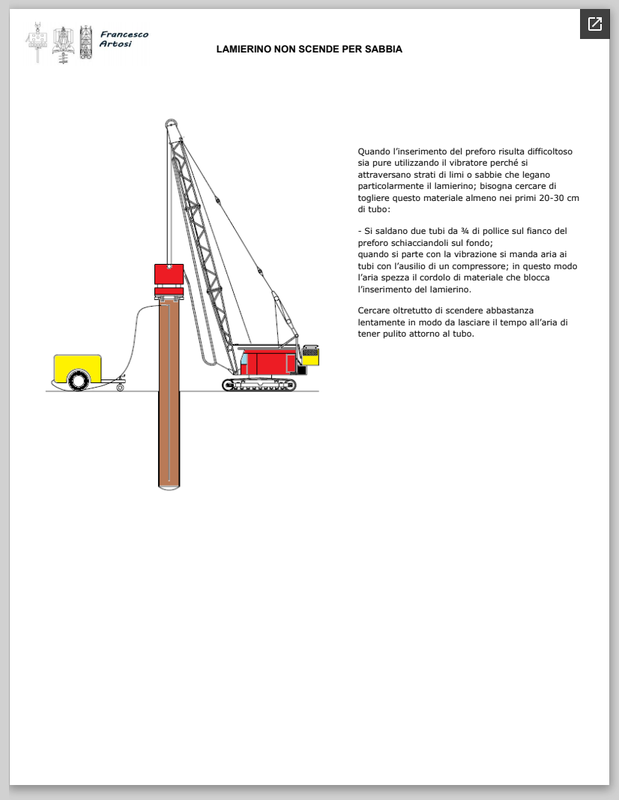 Francesco Artosi

LAMIERINO NON SCENDE PER SABBIA

Quando l'inserimento del preforo risulta difficoltoso sia pure utilizzando il vibratore perché si attraversano strati di limi o sabbie che legano particolarmente il lamierino; bisogna cercare di togliere questo materiale almeno nei primi 20-30 cm di tubo:

- Si saldano due tubi da ¾ di pollice sul fianco del preforo schiacciandoli sul fondo;
quando si parte con la vibrazione si manda aria ai tubi con l'ausilio di un compressore; in questo modo l'aria spezza il cordolo di materiale che blocca l'inserimento del lamierino.

Cercare oltretutto di scendere abbastanza lentamente in modo da lasciare il tempo all'aria di tener pulito attorno al tubo.