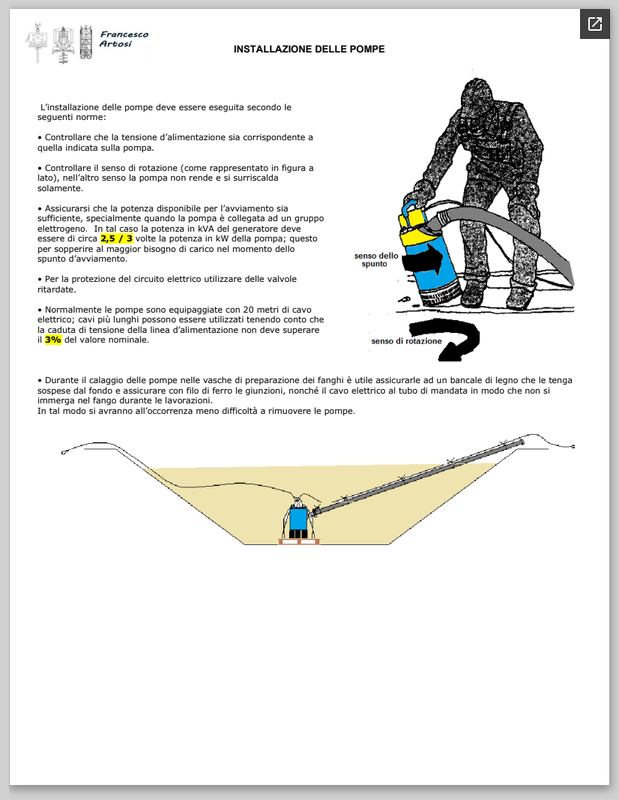 Francesco Artosi

INSTALLAZIONE DELLE POMPE

L'installazione delle pompe deve essere eseguita secondo le seguenti norme:

• Controllare che la tensione d'alimentazione sia corrispondente a quella indicata sulla pompa.

• Controllare il senso di rotazione (come rappresentato in figura a lato), nell'altro senso la pompa non rende e si surriscalda solamente.

• Assicurarsi che la potenza disponibile per l'avviamento sia sufficiente, specialmente quando la pompa è collegata ad un gruppo elettrogeno. In tal caso la potenza in kVA del generatore deve essere di circa 2,5 / 3 volte la potenza in kW della pompa; questo per sopperire al maggior bisogno di carico nel momento dello spunto d'avviamento.

• Per la protezione del circuito elettrico utilizzare delle valvole ritardate.

• Normalmente le pompe sono equipaggiate con 20 metri di cavo elettrico; cavi più lunghi possono essere utilizzati tenendo conto che la caduta di tensione della linea d'alimentazione non deve superare il 3% del valore nominale.

senso dello spunto

senso di rotazione

• Durante il calaggio delle pompe nelle vasche di preparazione dei fanghi è utile assicurarle ad un bancale di legno che le tenga sospese dal fondo e assicurare con filo di ferro le giunzioni, nonché il cavo elettrico al tubo di mandata in modo che non si immerga nel fango durante le lavorazioni.
In tal modo si avranno all'occorrenza meno difficoltà a rimuovere le pompe.