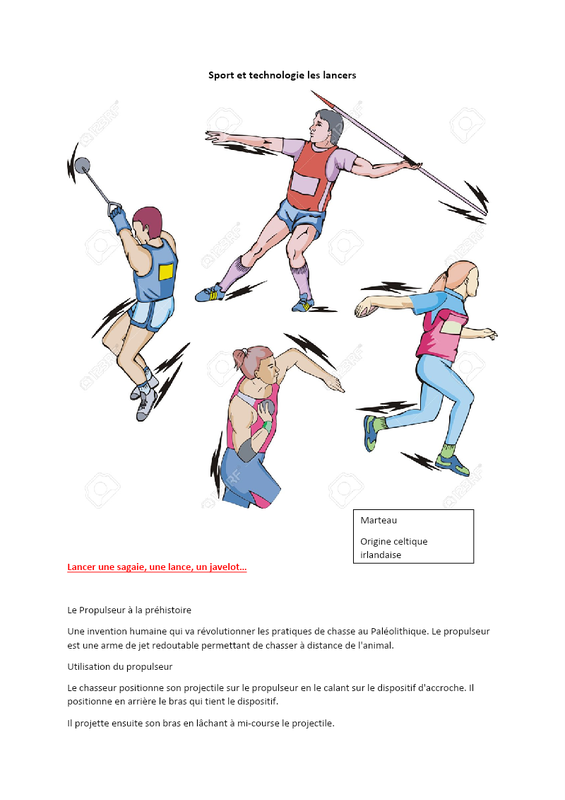 Sport et technologie les lancers

Marteau

Origine celtique irlandaise

Lancer une sagaie, une lance, un javelot…

Le Propulseur à la préhistoire

Une invention humaine qui va révolutionner les pratiques de chasse au Paléolithique. Le propulseur est une arme de jet redoutable permettant de chasser à distance de l'animal.

Utilisation du propulseur

Le chasseur positionne son projectile sur le propulseur en le calant sur le dispositif d'accroche. Il positionne en arrière le bras qui tient le dispositif.

Il projette ensuite son bras en lâchant à mi-course le projectile.