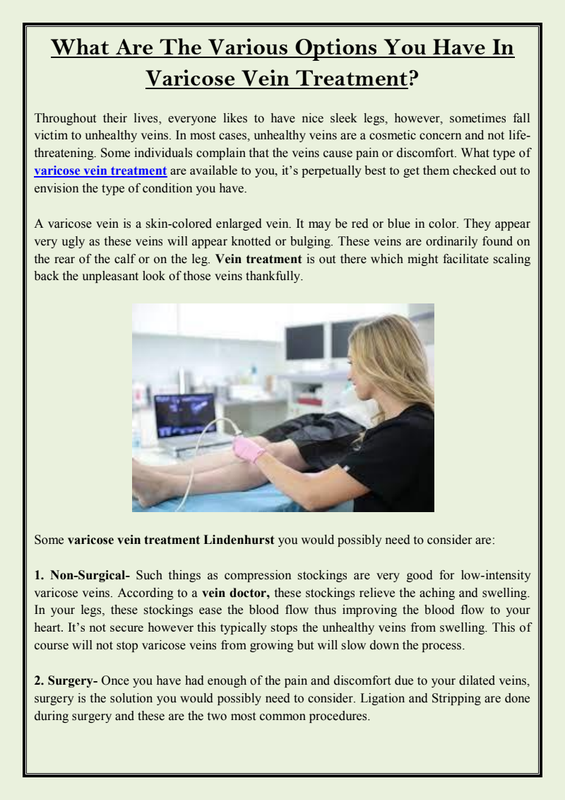 What Are The Various Options You Have In Varicose Vein Treatment?

Throughout their lives, everyone likes to have nice sleek legs, however, sometimes fall victim to unhealthy veins. In most cases, unhealthy veins are a cosmetic concern and not life-threatening. Some individuals complain that the veins cause pain or discomfort. What type of varicose vein treatment are available to you, it's perpetually best to get them checked out to envision the type of condition you have.

A varicose vein is a skin-colored enlarged vein. It may be red or blue in color. They appear very ugly as these veins will appear knotted or bulging. These veins are ordinarily found on the rear of the calf or on the leg. Vein treatment is out there which might facilitate scaling back the unpleasant look of those veins thankfully.

Some varicose vein treatment Lindenhurst you would possibly need to consider are:

1. Non-Surgical- Such things as compression stockings are very good for low-intensity varicose veins. According to a vein doctor, these stockings relieve the aching and swelling. In your legs, these stockings ease the blood flow thus improving the blood flow to your heart. It's not secure however this typically stops the unhealthy veins from swelling. This of course will not stop varicose veins from growing but will slow down the process.

2. Surgery- Once you have had enough of the pain and discomfort due to your dilated veins, surgery is the solution you would possibly need to consider. Ligation and Stripping are done during surgery and these are the two most common procedures.