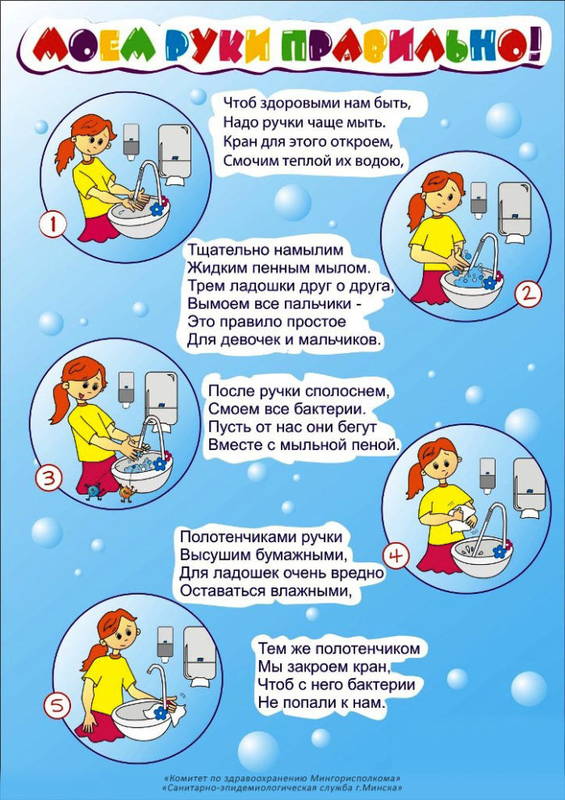 МОЕМ РУКИ ПРАВИЛЬНО!

Чтоб здоровыми нам быть,
Надо ручки чаще мыть.
Кран для этого откроем,
Смочим теплой их водою,

1

Тщательно намылим
Жидким пенным мылом.
Трем ладошки друг о друга,
Вымоем все пальчики -
Это правило простое
Для девочек и мальчиков.

2

После ручки сполоснем,
Смоем все бактерии.
Пусть от нас они бегут
Вместе с мыльной пеной.

3

Полотенчиками ручки
Высушим бумажными,
Для ладошек очень вредно
Оставаться влажными,

4

Тем же полотенчиком
Мы закроем кран,
Чтоб с него бактерии
Не попали к нам.

5

«Комитет по здравоохранению Мингорисполкома»
«Санитарно-эпидемиологическая служба г.Минска»