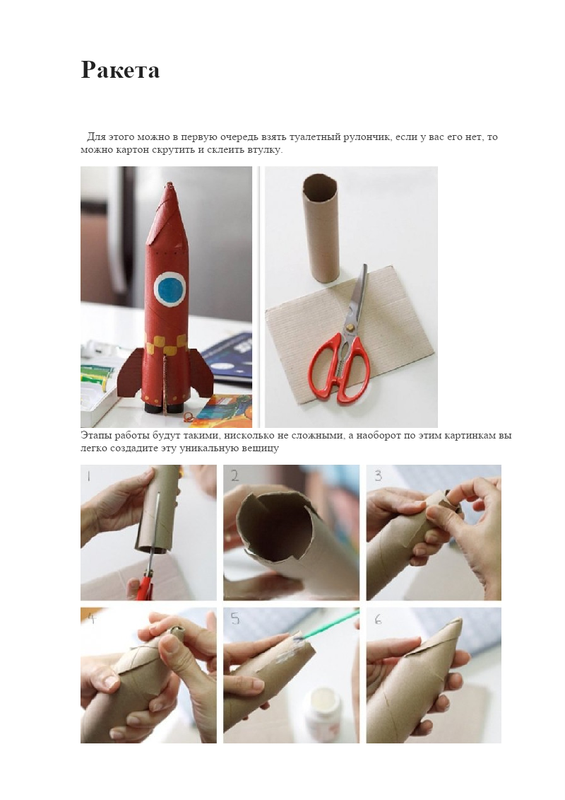 Ракета

Для этого можно в первую очередь взять туалетный рулончик, если у вас его нет, то можно картон скрутить и склеить втулку.

Этапы работы будут такими, нисколько не сложными, а наоборот по этим картинкам вы легко создадите эту уникальную вещицу

1

2

3

4

5

6